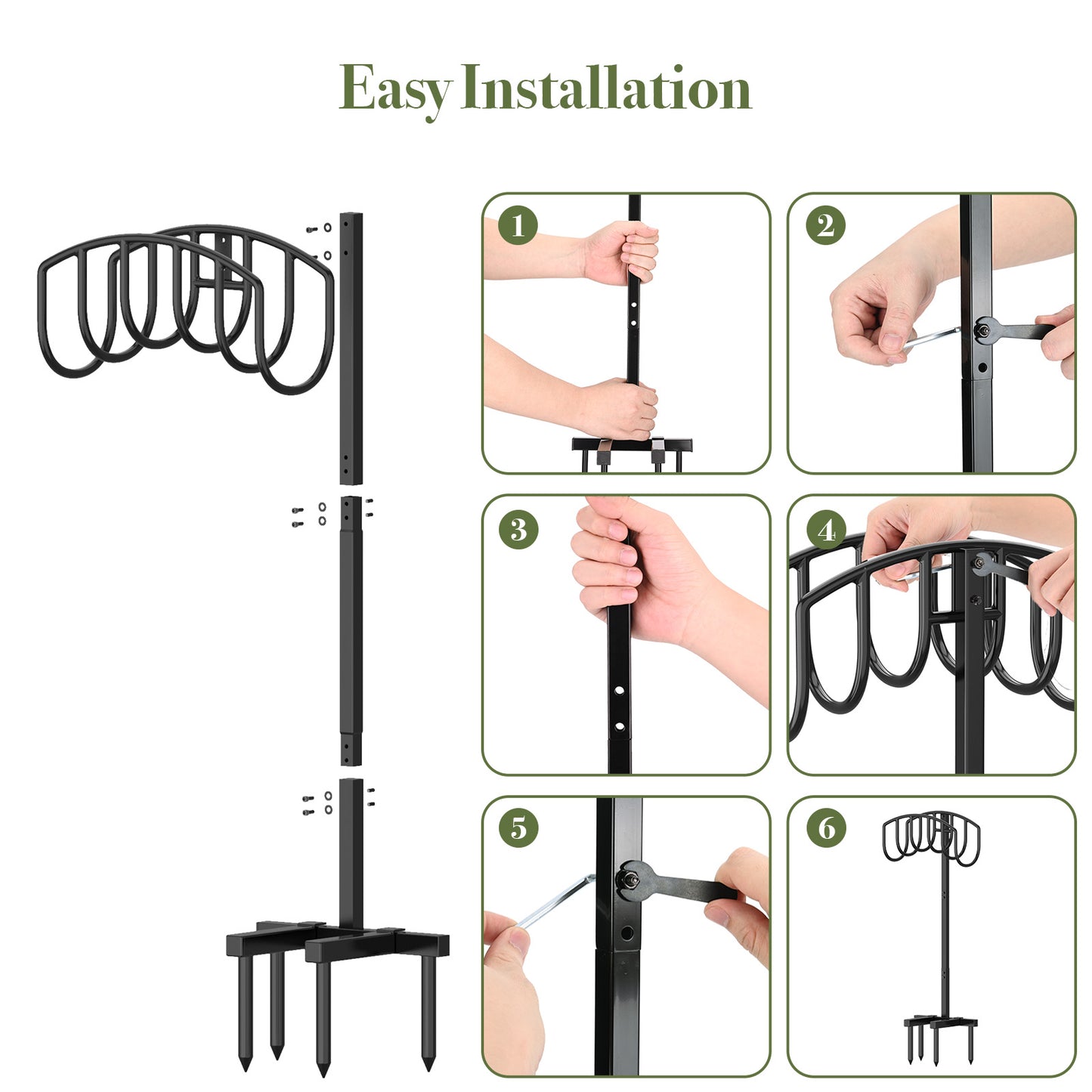 Easy Installation

1

2

3

4

5

6