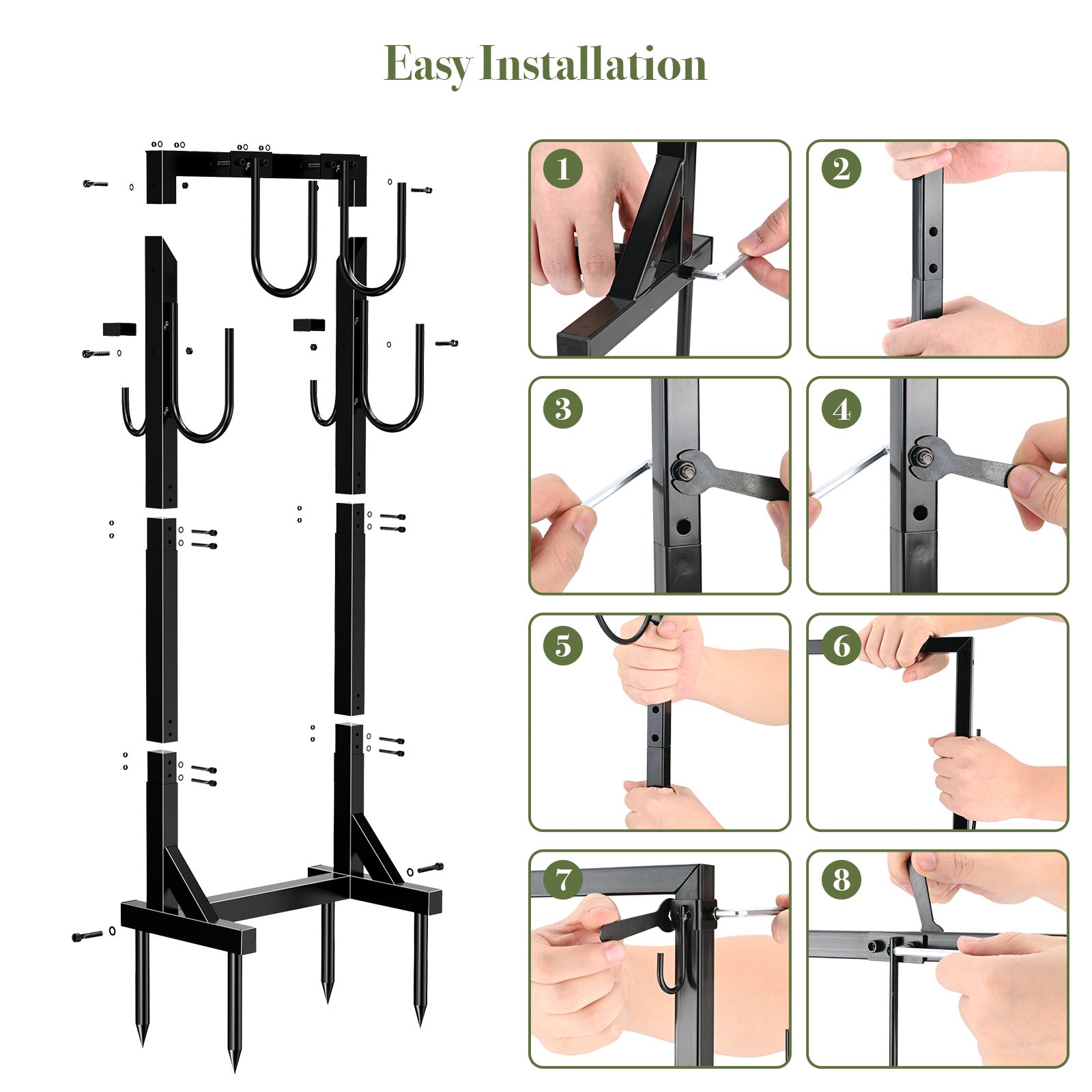 Easy Installation

1

2

3

4

5

6

7

8