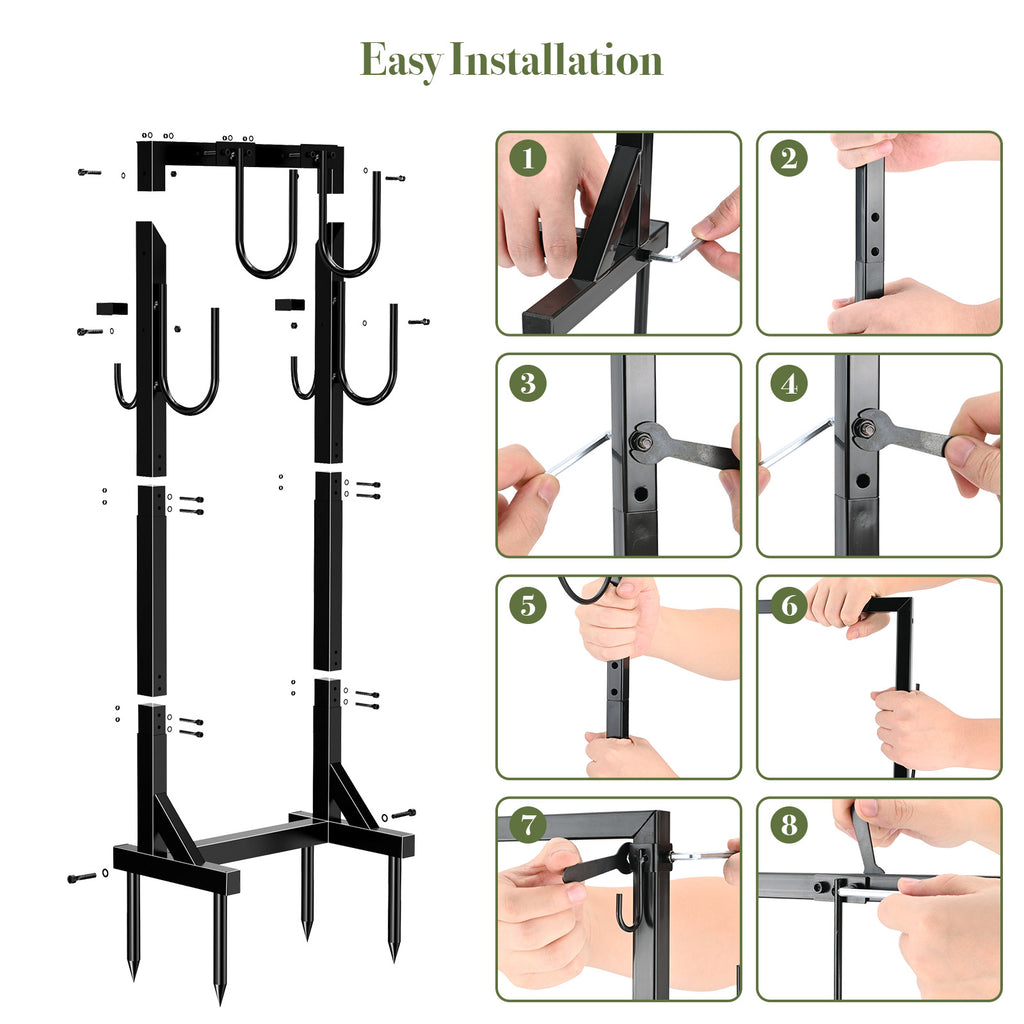 Easy Installation

1

2

3

4

5

6

7

8