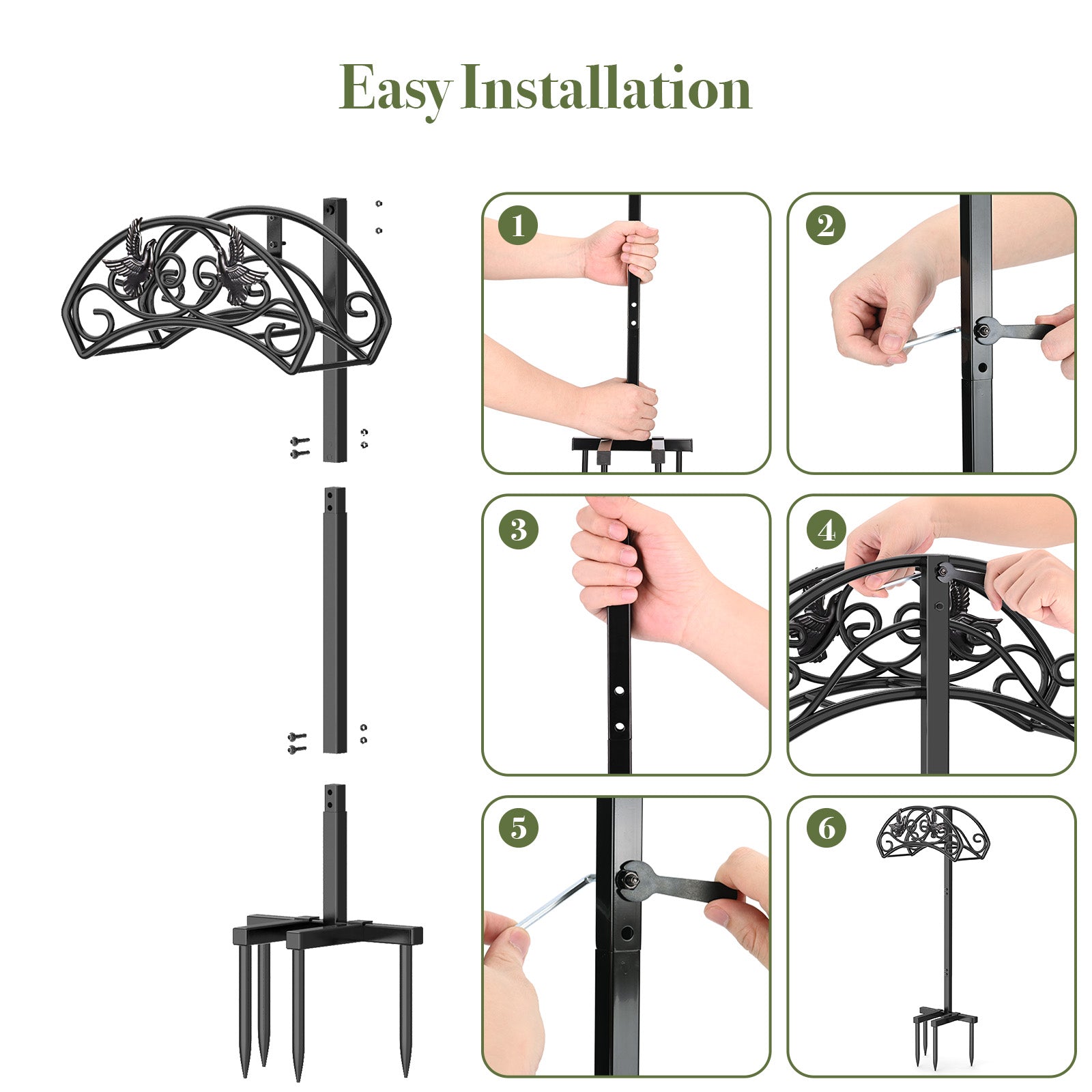 Easy Installation

1

2

3

4

5

6