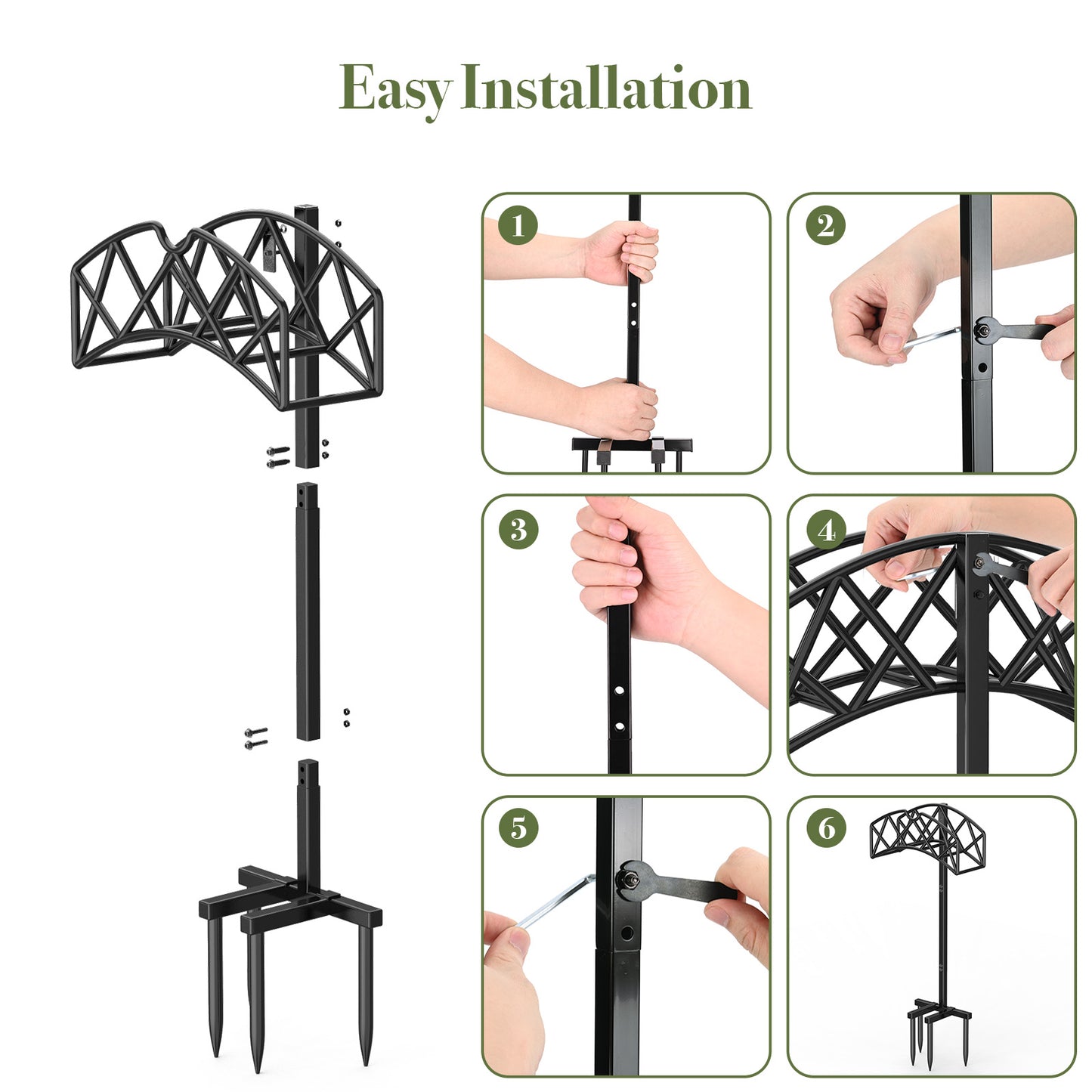 Easy Installation

1

2

3

4

5

6